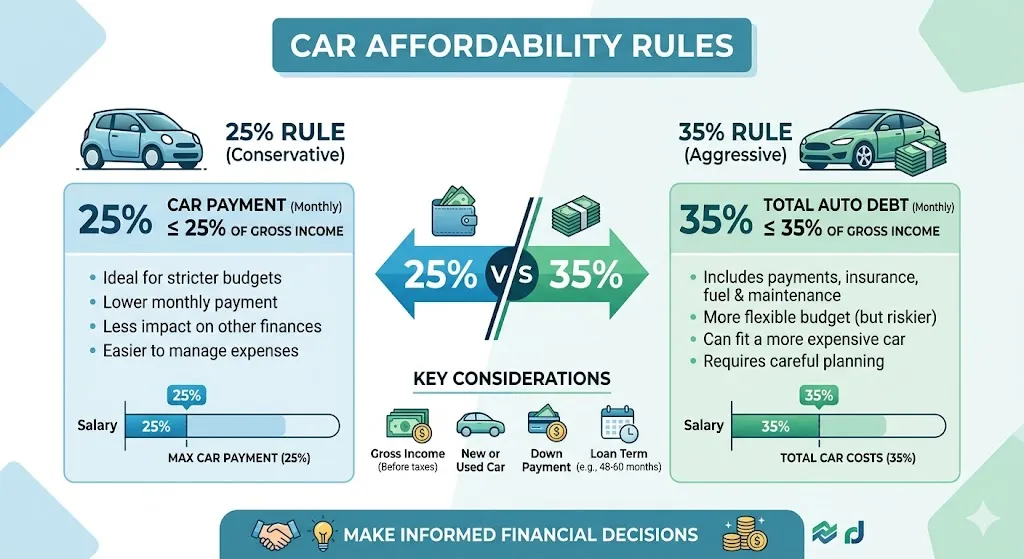 CAR AFFORDABILITY RULES

25% RULE
(Conservative)

25% CAR PAYMENT (Monthly)
≤ 25% OF GROSS INCOME

- Ideal for stricter budgets
- Lower monthly payment
- Less impact on other finances
- Easier to manage expenses

25%
Salary 25%
MAX CAR PAYMENT (25%)

25% VS 35%

KEY CONSIDERATIONS

Gross Income (Before taxes)
New or Used Car
Down Payment
Loan Term (e.g., 48-60 months)

35% RULE
(Aggressive)

35% TOTAL AUTO DEBT (Monthly)
≤ 35% OF GROSS INCOME

- Includes payments, insurance, fuel & maintenance
- More flexible budget (but riskier)
- Can fit a more expensive car
- Requires careful planning

35%
Salary 35%
TOTAL CAR COSTS (35%)

MAKE INFORMED FINANCIAL DECISIONS